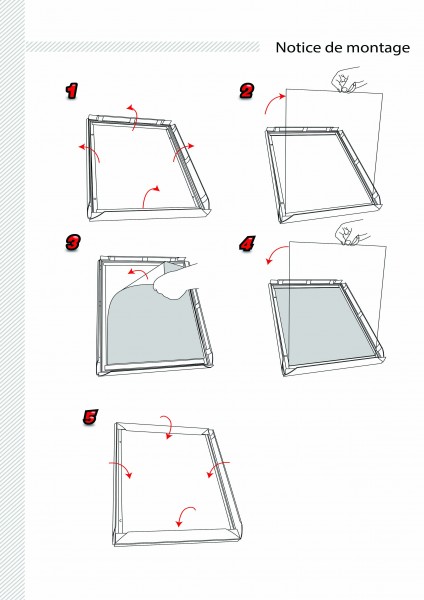 Notice de montage

1

2

3

4

5