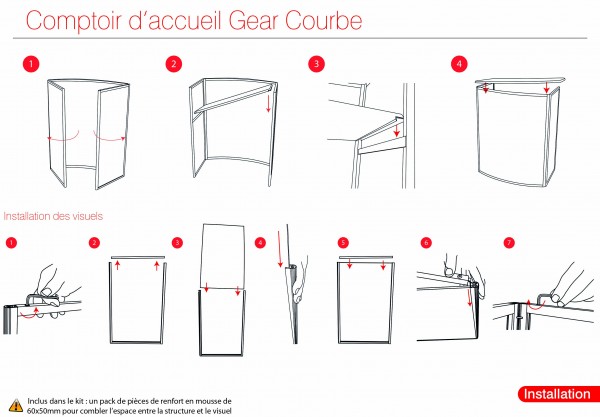 Comptoir d'accueil Gear Courbe

1

2

3

4

Installation des visuels

1

2

3

4

5

6

7

Inclus dans le kit : un pack de pièces de renfort en mousse de 60x50mm pour combler l'espace entre la structure et le visuel

Installation