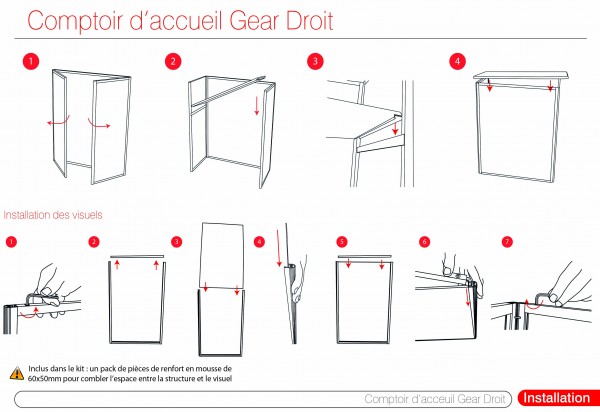 Comptoir d'accueil Gear Droit

1

2

3

4

Installation des visuels

1

2

3

4

5

6

7

Inclus dans le kit : un pack de pièces de renfort en mousse de 60x50mm pour combler l'espace entre la structure et le visuel

Comptoir d'acceuil Gear Droit

Installation