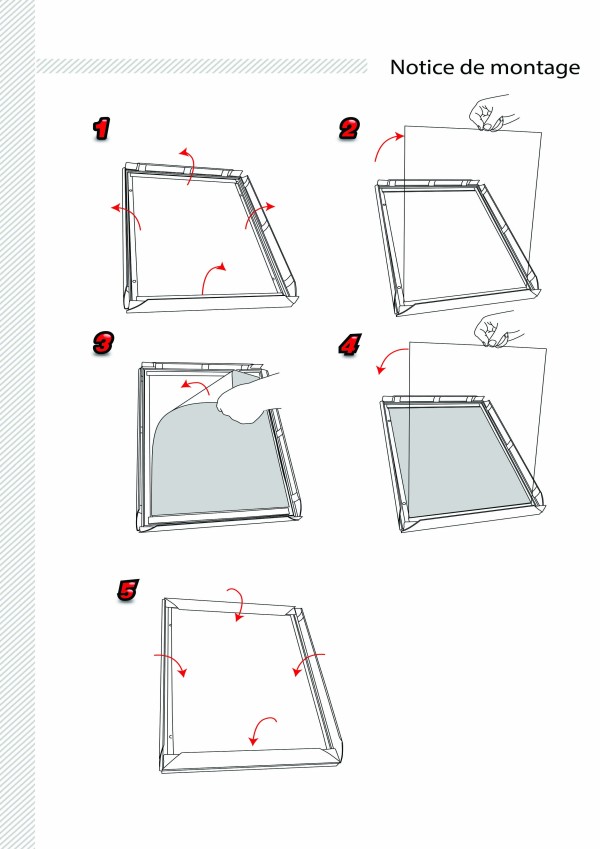 Notice de montage

1

2

3

4

5