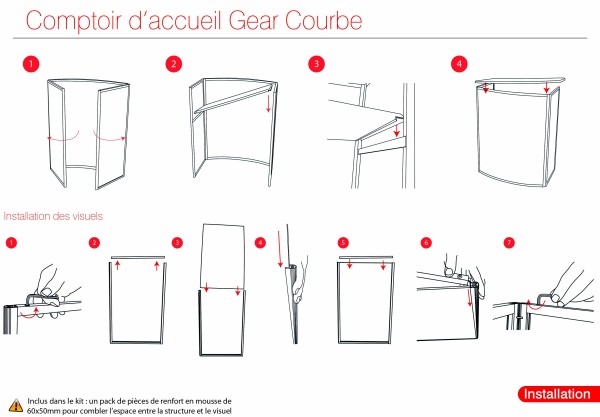 Comptoir d'accueil Gear Courbe

1

2

3

4

Installation des visuels

1

2

3

4

5

6

7

Inclus dans le kit : un pack de pièces de renfort en mousse de 60x50mm pour combler l'espace entre la structure et le visuel

Installation