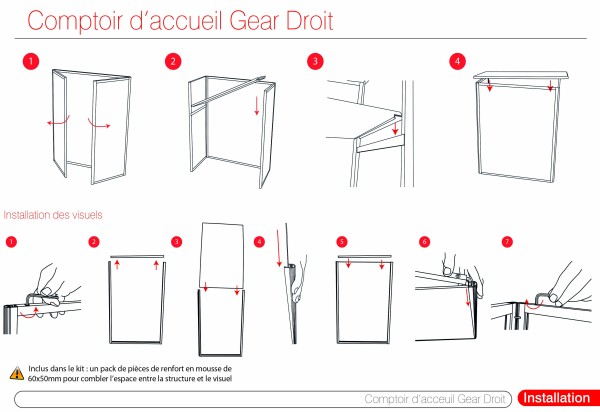 Comptoir d'accueil Gear Droit

1

2

3

4

Installation des visuels

1

2

3

4

5

6

7

Inclus dans le kit : un pack de pièces de renfort en mousse de 60x50mm pour combler l'espace entre la structure et le visuel

Comptoir d'acceuil Gear Droit

Installation