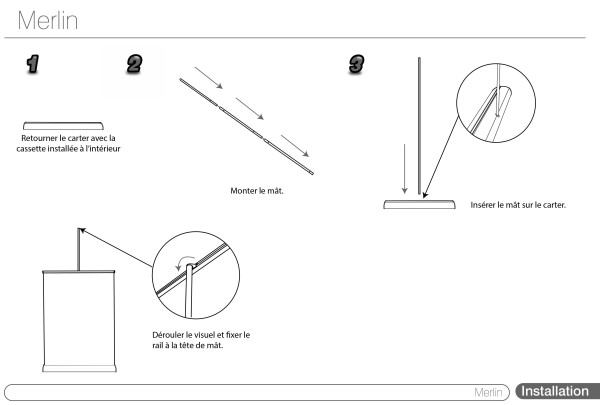 Merlin

1

Retourner le carter avec la cassette installée à l'intérieur

2

Monter le mât.

3

Insérer le mât sur le carter.

Dérouler le visuel et fixer le rail à la tête de mât.

Merlin Installation