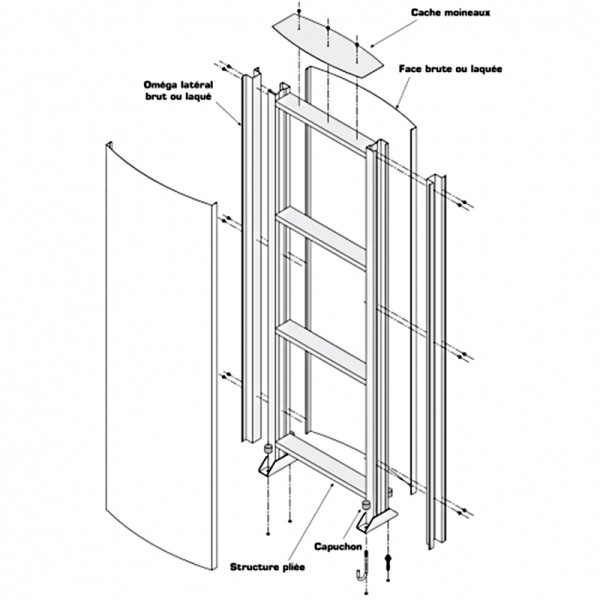 Cache moineaux

Face brute ou laquée

Oméga latéral brut ou laqué

Capuchon

Structure pliée