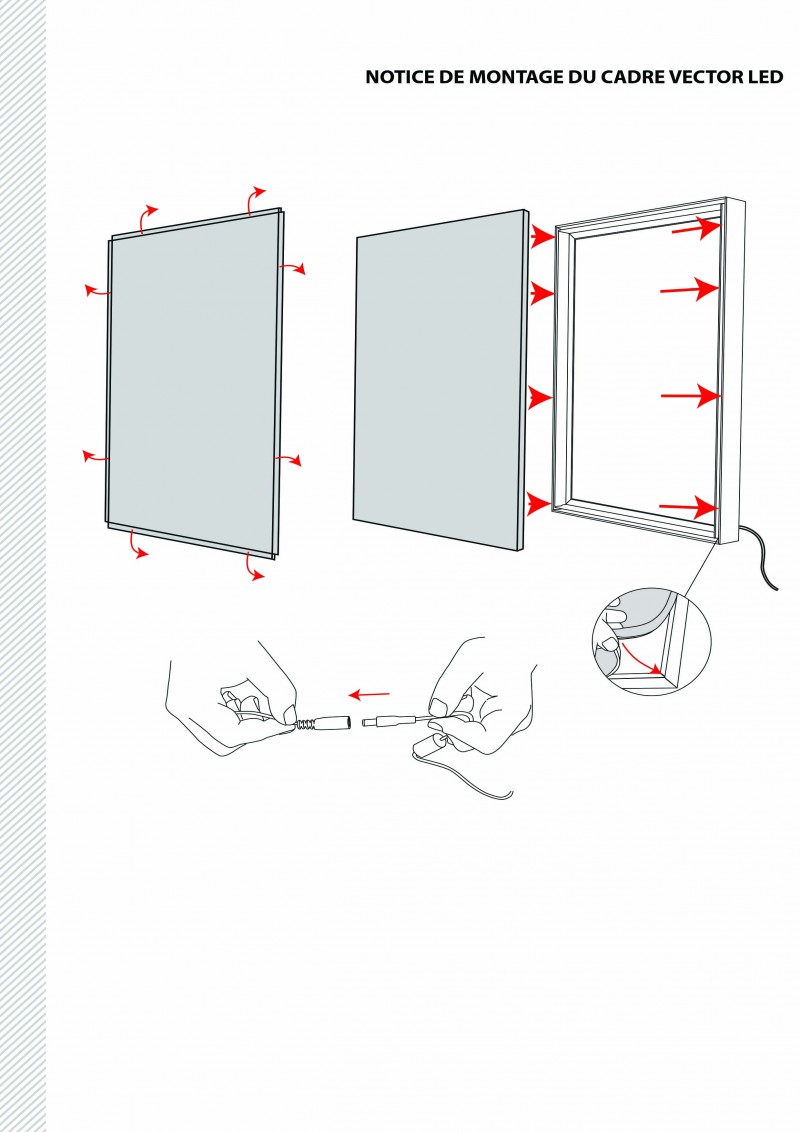 NOTICE DE MONTAGE DU CADRE VECTOR LED